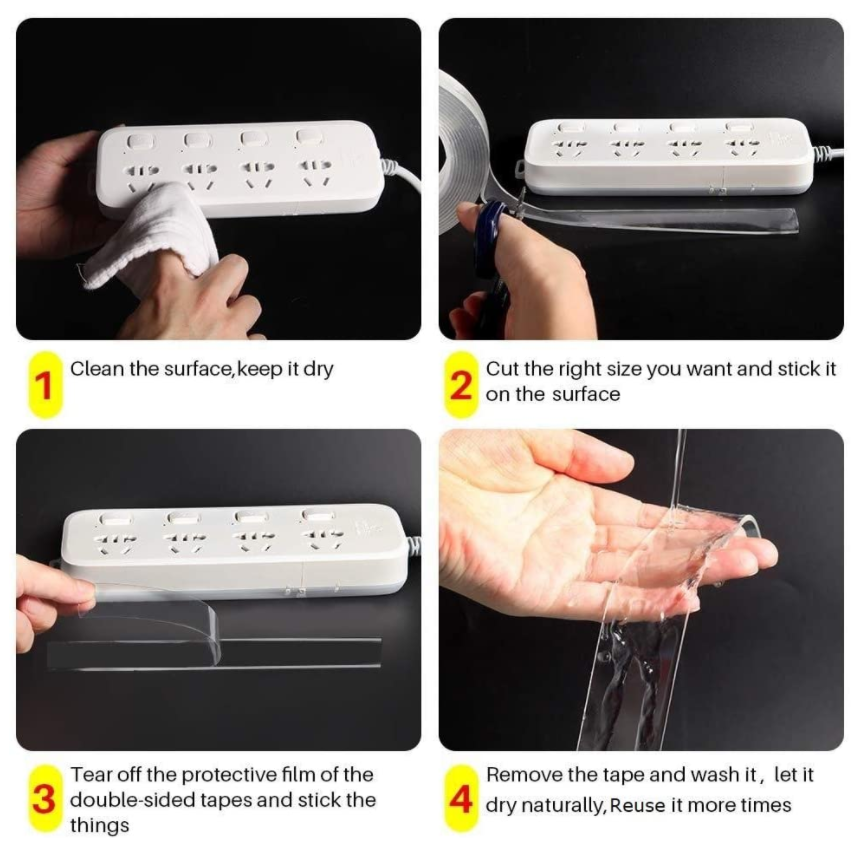 1 Clean the surface,keep it dry

2 Cut the right size you want and stick it on the surface

3 Tear off the protective film of the double-sided tapes and stick the things

4 Remove the tape and wash it, let it dry naturally,Reuse it more times